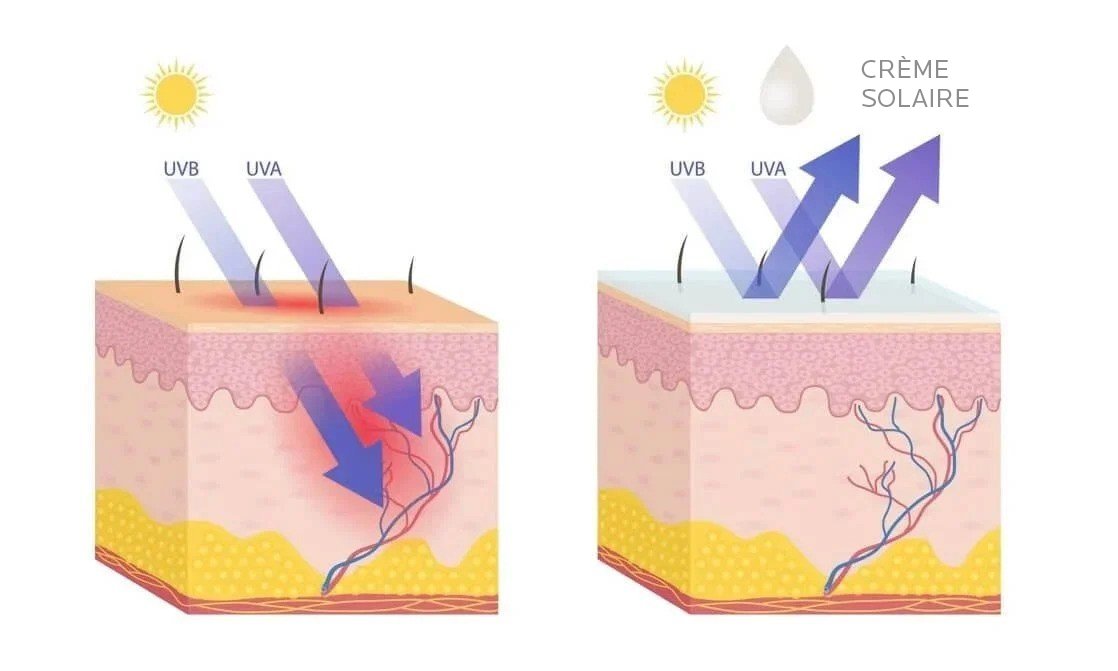 UVB UVA

CRÈME SOLAIRE

UVB UVA